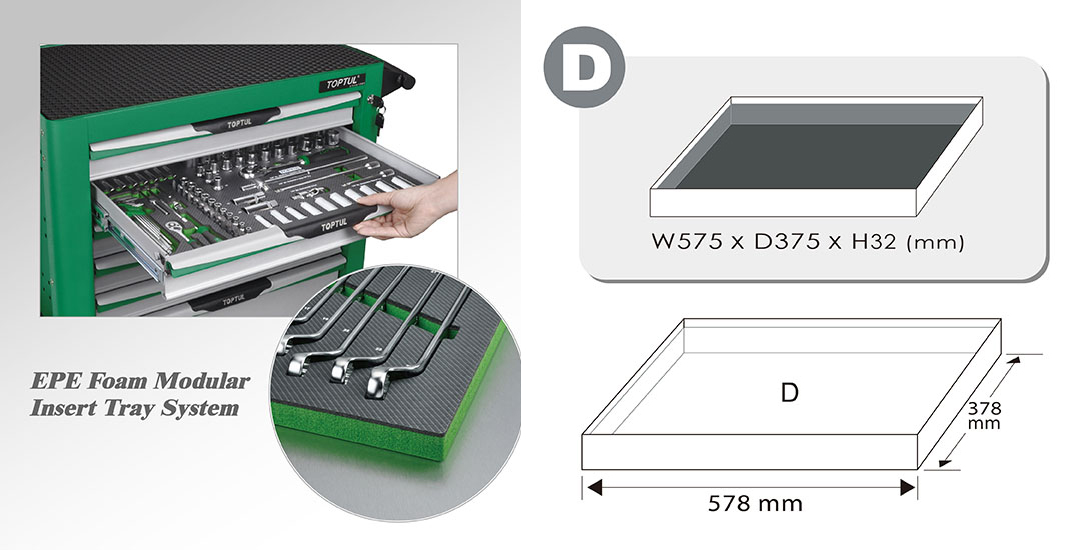 TOPTUL

TOPTUL

TOPTUL

TOPTUL

EPE Foam Modular Insert Tray System

D

W575 x D375 x H32 (mm)

D

378 mm

578 mm